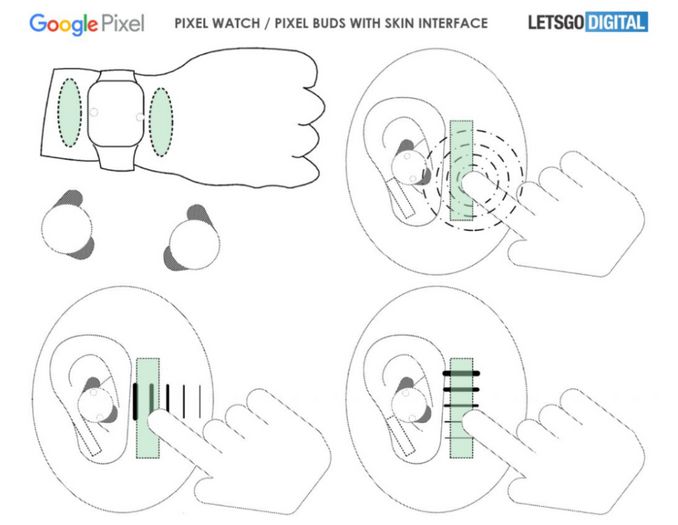 Google Pixel

PIXEL WATCH / PIXEL BUDS WITH SKIN INTERFACE

LETSGO DIGITAL