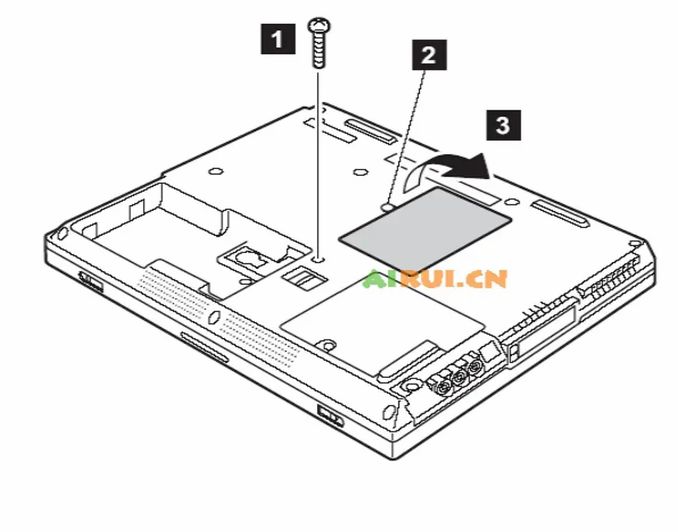 1
2
3
AIRUI.CN